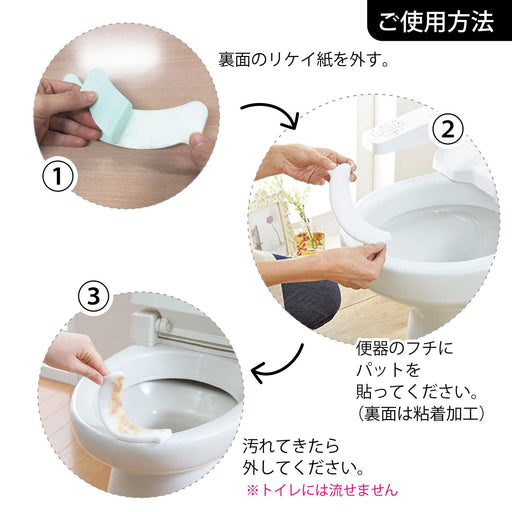 ご使用方法

裏面のリケイ紙を外す。

①

②

便器のフチに
パットを
貼ってください。
(裏面は粘着加工)

③

汚れてきたら
外してください。
※トイレには流せません