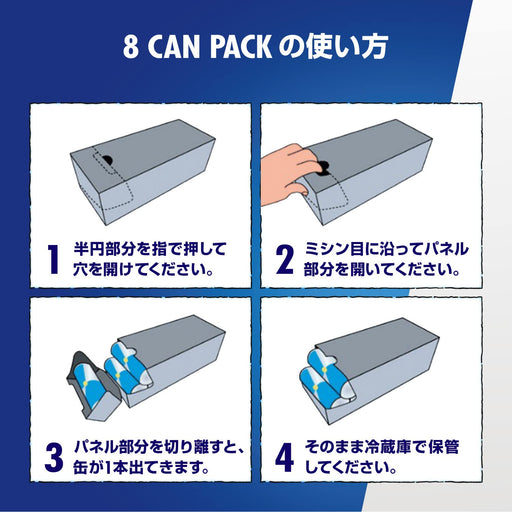 8 CAN PACK の使い方

1 半円部分を指で押して穴を開けてください。

2 ミシン目に沿ってパネル部分を開いてください。

3 パネル部分を切り離すと、缶が1本出てきます。

4 そのまま冷蔵庫で保管してください。