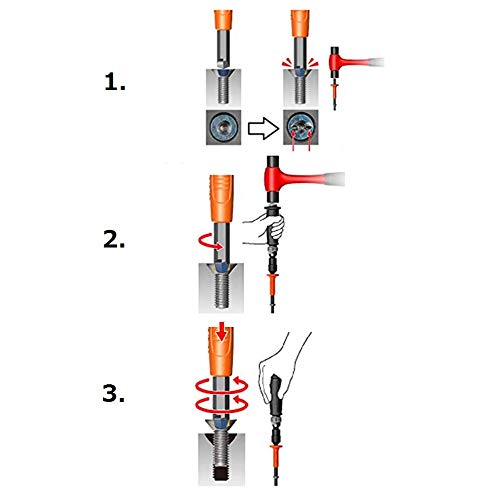 1.

2.

3.