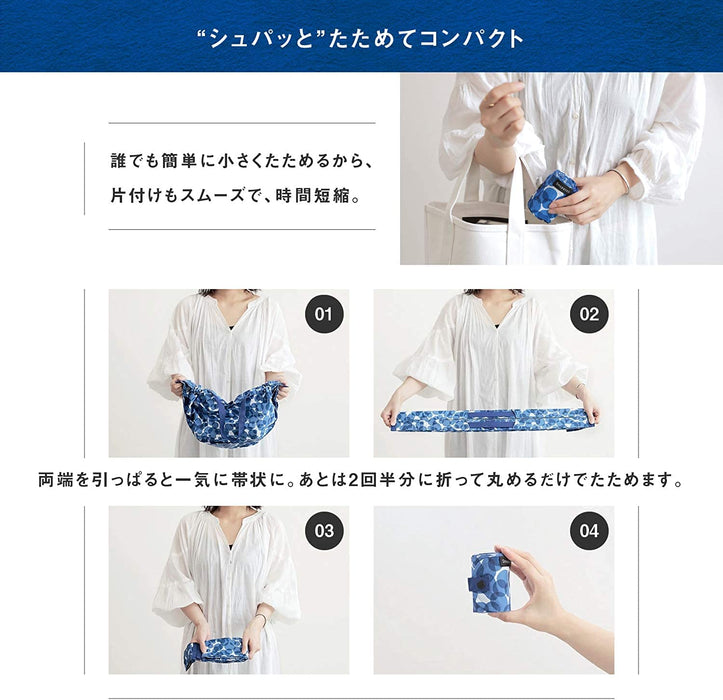 “シュパッと”たためてコンパクト

誰でも簡単に小さくたためるから、
片付けもスムーズで、時間短縮。

01

02

両端を引っぱると一気に帯状に。あとは2回半分に折って丸めるだけでたためます。

03

04