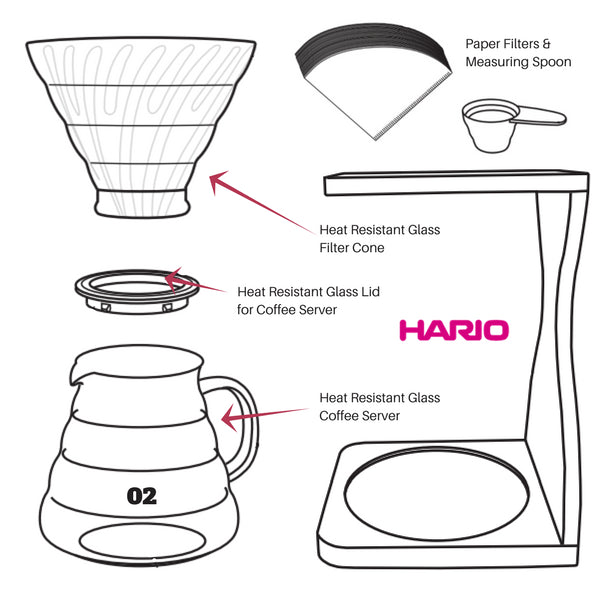 Paper Filters & Measuring Spoon

Heat Resistant Glass Filter Cone

Heat Resistant Glass Lid for Coffee Server

HARIO

Heat Resistant Glass Coffee Server

02