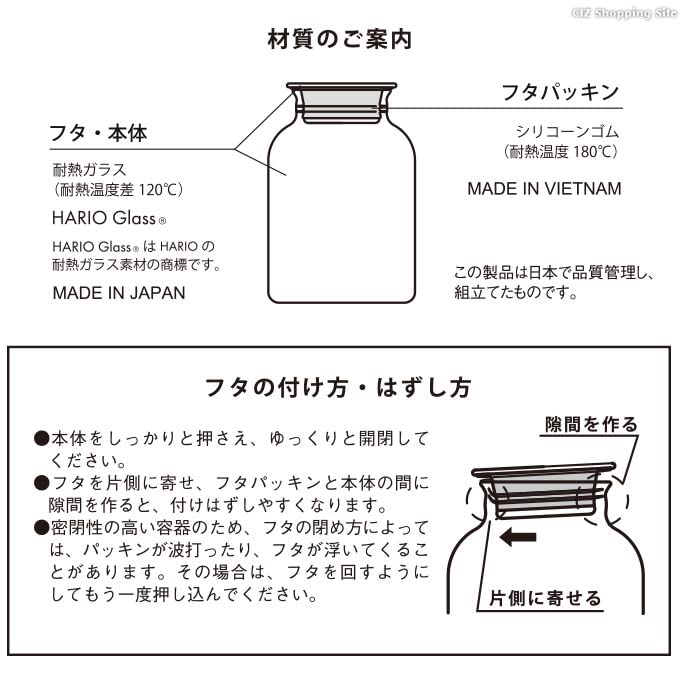 CIZ Shopping Site

材質のご案内

フタ・本体

耐熱ガラス
（耐熱温度差 120℃）

HARIO Glass®

HARIO Glass® は HARIO の耐熱ガラス素材の商標です。

MADE IN JAPAN

フタパッキン

シリコーンゴム
（耐熱温度 180℃）

MADE IN VIETNAM

この製品は日本で品質管理し、組立てたものです。

フタの付け方・はずし方

●本体をしっかりと押さえ、ゆっくりと開閉してください。
●フタを片側に寄せ、フタパッキンと本体の間に隙間を作ると、付けはずしやすくなります。
●密閉性の高い容器のため、フタの閉め方によっては、パッキンが波打ったり、フタが浮いてくることがあります。その場合は、フタを回すようにしてもう一度押し込んでください。

隙間を作る

片側に寄せる