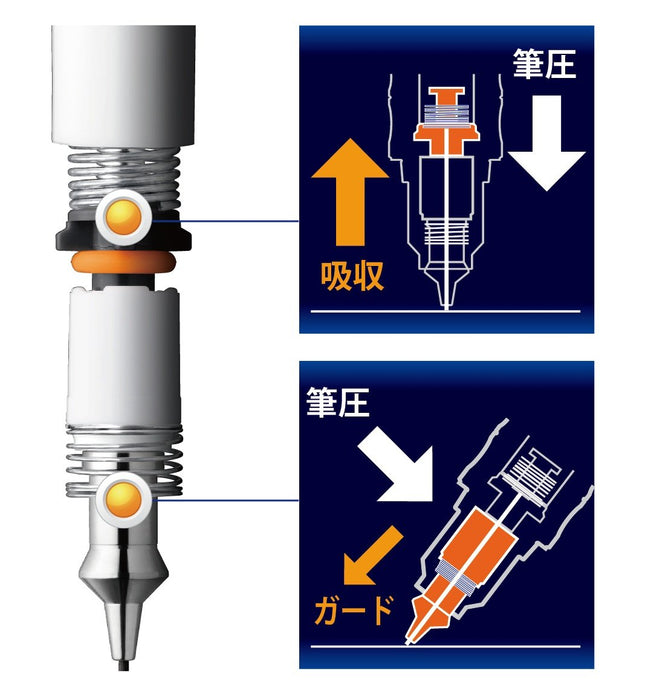 筆圧

吸収

筆圧

ガード