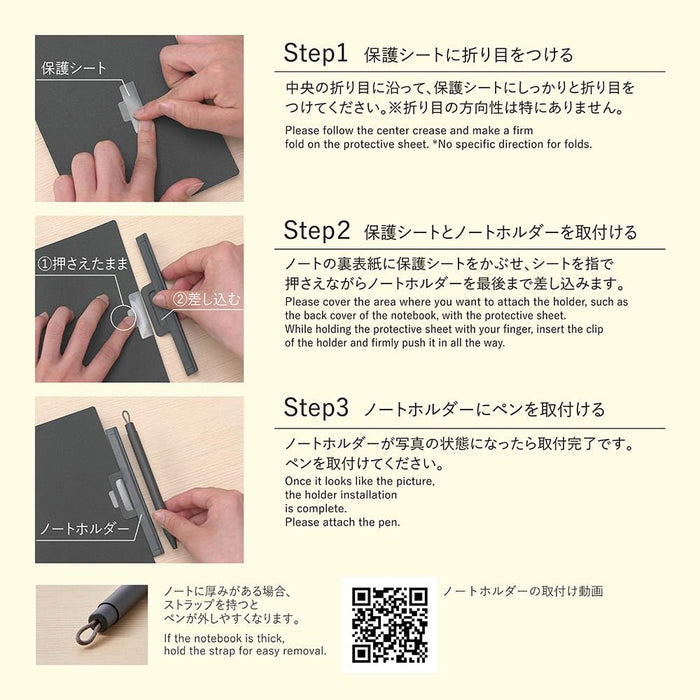 保護シート

Step1 保護シートに折り目をつける

中央の折り目に沿って、保護シートにしっかりと折り目をつけてください。※折り目の方向性は特にありません。

Please follow the center crease and make a firm fold on the protective sheet. *No specific direction for folds.

①押さえたまま
②差し込む

Step2 保護シートとノートホルダーを取付ける

ノートの裏表紙に保護シートをかぶせ、シートを指で押さえながらノートホルダーを最後まで差し込みます。

Please cover the area where you want to attach the holder, such as the back cover of the notebook, with the protective sheet. While holding the protective sheet with your finger, insert the clip of the holder and firmly push it in all the way.

ノートホルダー

Step3 ノートホルダーにペンを取付ける

ノートホルダーが写真の状態になったら取付完了です。ペンを取付けてください。

Once it looks like the picture, the holder installation is complete. Please attach the pen.

ノートに厚みがある場合、ストラップを持つとペンが外しやすくなります。

If the notebook is thick, hold the strap for easy removal.

ノートホルダーの取付け動画