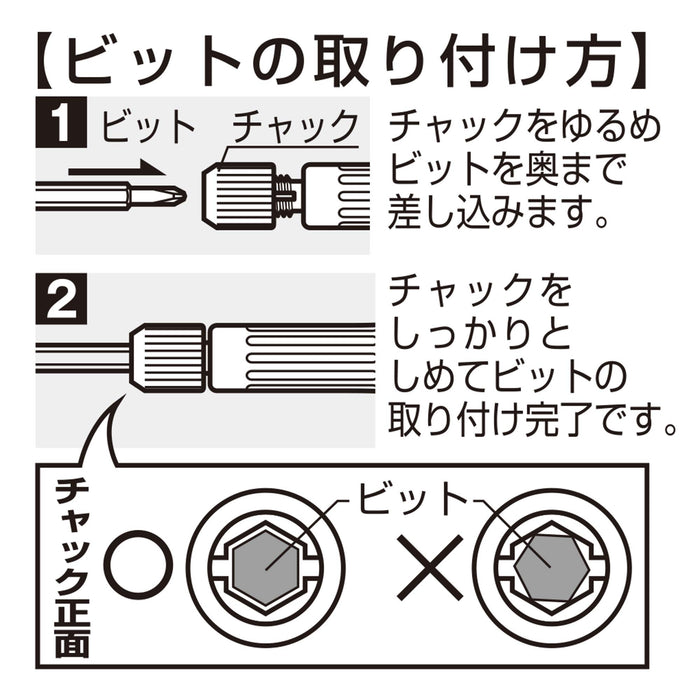 【ビットの取り付け方】

1 ビット チャック

チャックをゆるめビットを奥まで差し込みます。

2

チャックをしっかりとしめてビットの取り付け完了です。

チャック正面

○

ビット

×