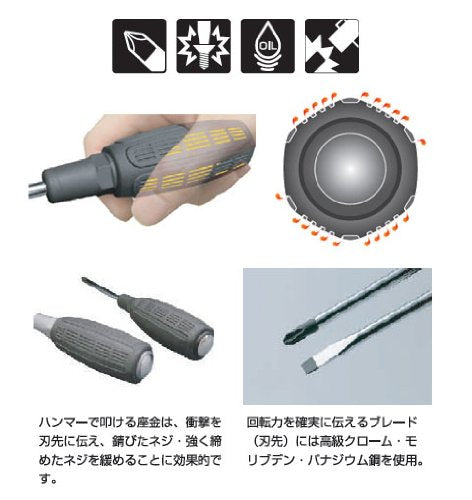 OIL

ハンマーで叩ける座金は、衝撃を刃先に伝え、錆びたネジ・強く締めたネジを緩めることに効果的です。

回転力を確実に伝えるブレード（刃先）には高級クローム・モリブデン・バナジウム鋼を使用。